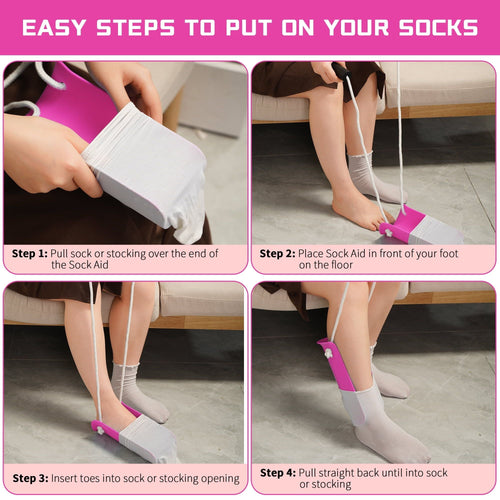 EASY STEPS TO PUT ON YOUR SOCKS

Step 1: Pull sock or stocking over the end of the Sock Aid

Step 2: Place Sock Aid in front of your foot on the floor

Step 3: Insert toes into sock or stocking opening

Step 4: Pull straight back until into sock or stocking