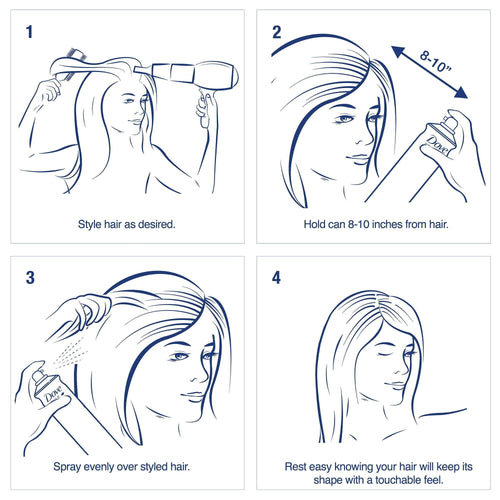 1

Style hair as desired.

2

8-10"

Dove

Hold can 8-10 inches from hair.

3

Dove

Spray evenly over styled hair.

4

Rest easy knowing your hair will keep its shape with a touchable feel.