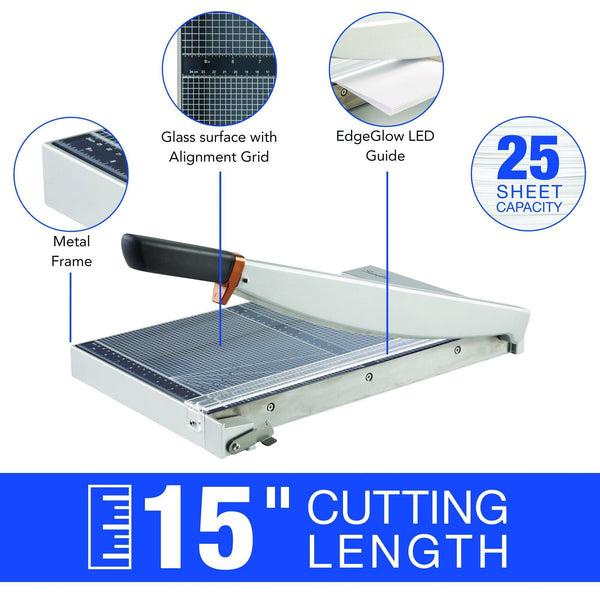 Glass surface with Alignment Grid

EdgeGlow LED Guide

25 SHEET CAPACITY

Metal Frame

15" CUTTING LENGTH