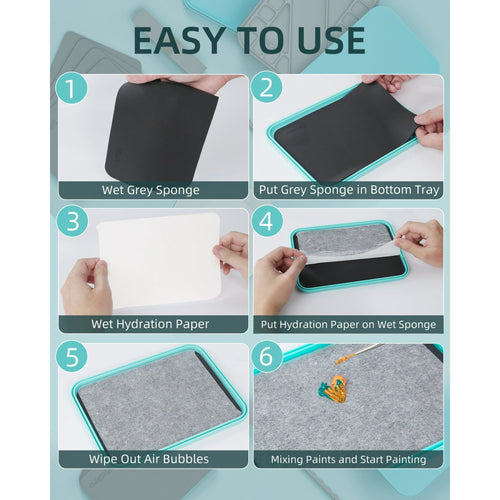 EASY TO USE

1

Wet Grey Sponge

2

Put Grey Sponge in Bottom Tray

3

Wet Hydration Paper

4

Put Hydration Paper on Wet Sponge

5

Wipe Out Air Bubbles

6

Mixing Paints and Start Painting