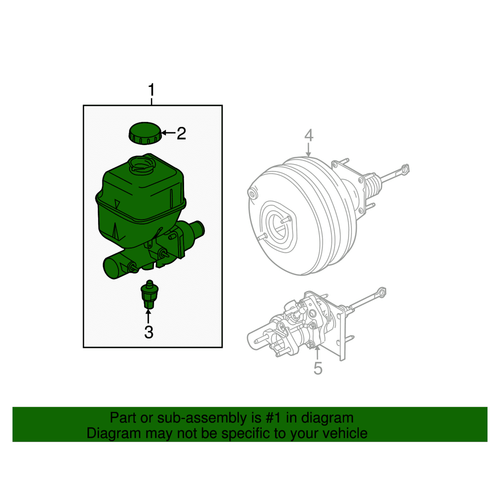 1
2
3
4
5
Part or sub-assembly is #1 in diagram
Diagram may not be specific to your vehicle