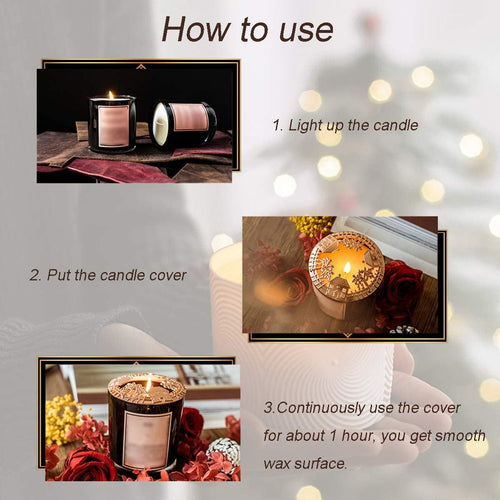 How to use

1. Light up the candle

2. Put the candle cover

3.Continuously use the cover for about 1 hour, you get smooth wax surface.