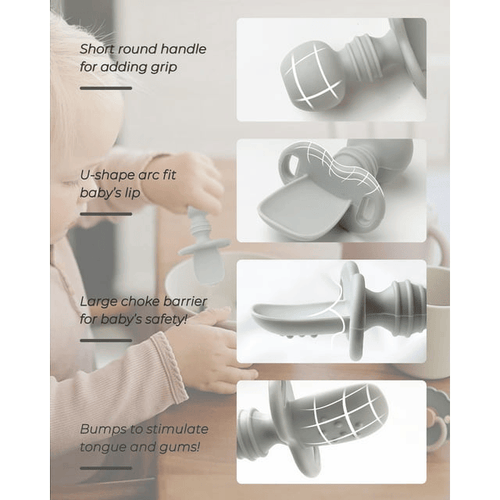 Short round handle for adding grip

U-shape arc fit baby's lip

Large choke barrier for baby's safety!

Bumps to stimulate tongue and gums!