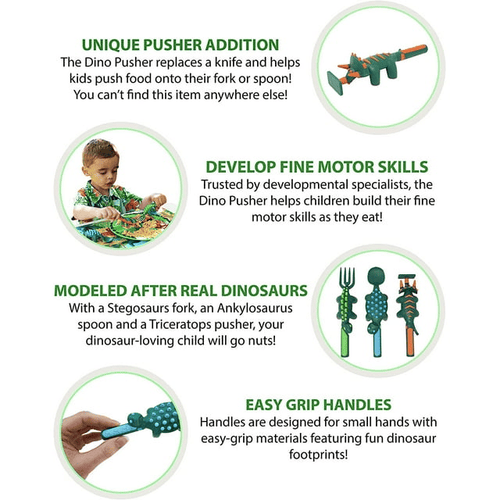 UNIQUE PUSHER ADDITION
The Dino Pusher replaces a knife and helps kids push food onto their fork or spoon! You can't find this item anywhere else!

DEVELOP FINE MOTOR SKILLS
Trusted by developmental specialists, the Dino Pusher helps children build their fine motor skills as they eat!

MODELED AFTER REAL DINOSAURS
With a Stegosaurs fork, an Ankylosaurus spoon and a Triceratops pusher, your dinosaur-loving child will go nuts!

EASY GRIP HANDLES
Handles are designed for small hands with easy-grip materials featuring fun dinosaur footprints!