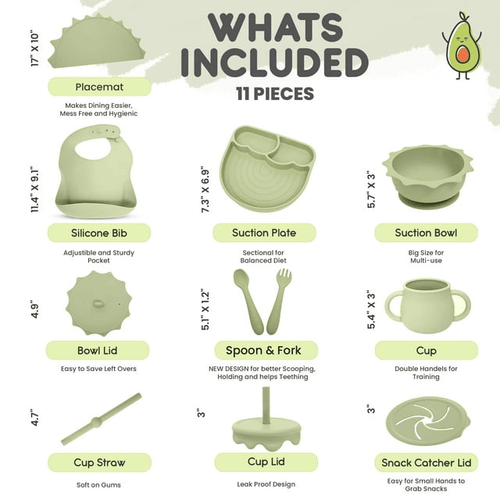 WHATS INCLUDED
11 PIECES

17" X 10"
Placemat
Makes Dining Easier, Mess Free and Hygienic

11.4" X 9.1"
Silicone Bib
Adjustible and Sturdy Pocket

7.3" X 6.9"
Suction Plate
Sectional for Balanced Diet

5.7" X 3"
Suction Bowl
Big Size for Multi-use

4.9"
Bowl Lid
Easy to Save Left Overs

5.1" X 1.2"
Spoon & Fork
NEW DESIGN for better Scooping, Holding and helps Teething

5.4" X 3"
Cup
Double Handels for Training

4.7"
Cup Straw
Soft on Gums

3"
Cup Lid
Leak Proof Design

3"
Snack Catcher Lid
Easy for Small Hands to Grab Snacks