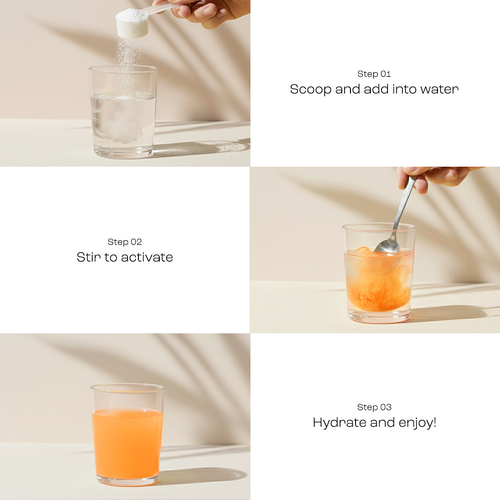 Step 01
Scoop and add into water

Step 02
Stir to activate

Step 03
Hydrate and enjoy!