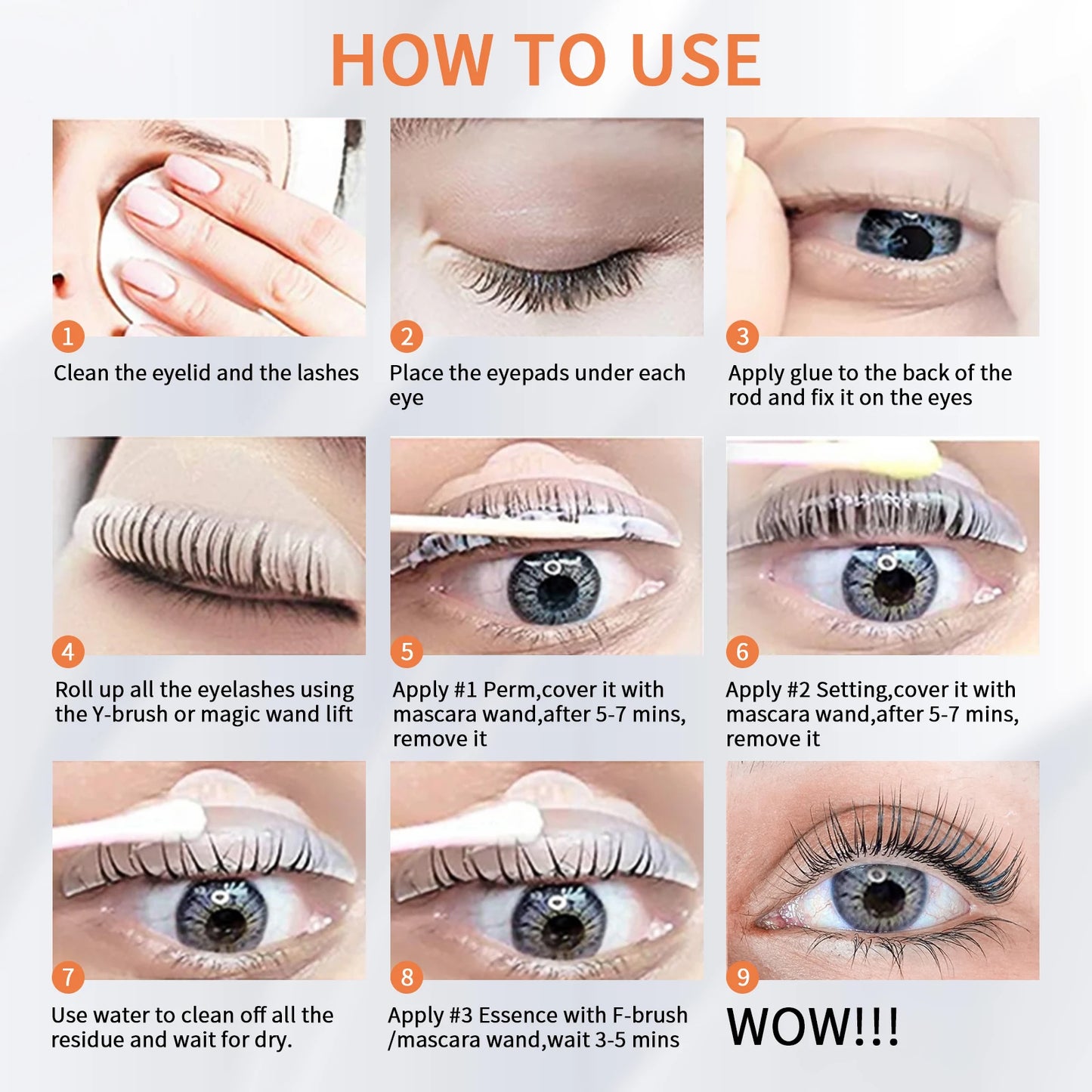 HOW TO USE

1
Clean the eyelid and the lashes

2
Place the eyepads under each eye

3
Apply glue to the back of the rod and fix it on the eyes

4
Roll up all the eyelashes using the Y-brush or magic wand lift

5
Apply #1 Perm,cover it with mascara wand,after 5-7 mins, remove it

6
Apply #2 Setting,cover it with mascara wand,after 5-7 mins, remove it

7
Use water to clean off all the residue and wait for dry.

8
Apply #3 Essence with F-brush /mascara wand,wait 3-5 mins

9
WOW!!!