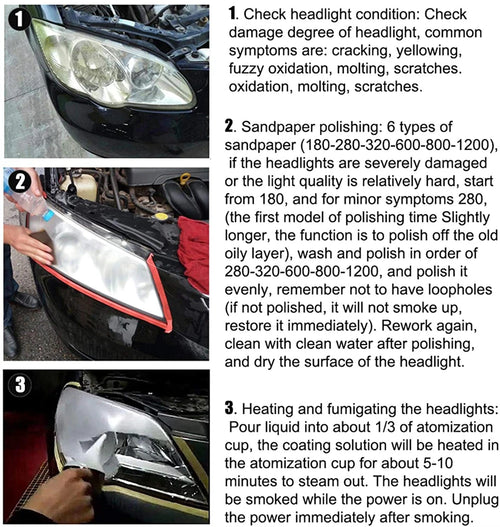 1

1. Check headlight condition: Check damage degree of headlight, common symptoms are: cracking, yellowing, fuzzy oxidation, molting, scratches. oxidation, molting, scratches.

2

2. Sandpaper polishing: 6 types of sandpaper (180-280-320-600-800-1200), if the headlights are severely damaged or the light quality is relatively hard, start from 180, and for minor symptoms 280, (the first model of polishing time Slightly longer, the function is to polish off the old oily layer), wash and polish in order of 280-320-600-800-1200, and polish it evenly, remember not to have loopholes (if not polished, it will not smoke up, restore it immediately). Rework again, clean with clean water after polishing, and dry the surface of the headlight.

3

3. Heating and fumigating the headlights: Pour liquid into about 1/3 of atomization cup, the coating solution will be heated in the atomization cup for about 5-10 minutes to steam out. The headlights will be smoked while the power is on. Unplug the power immediately after smoking.