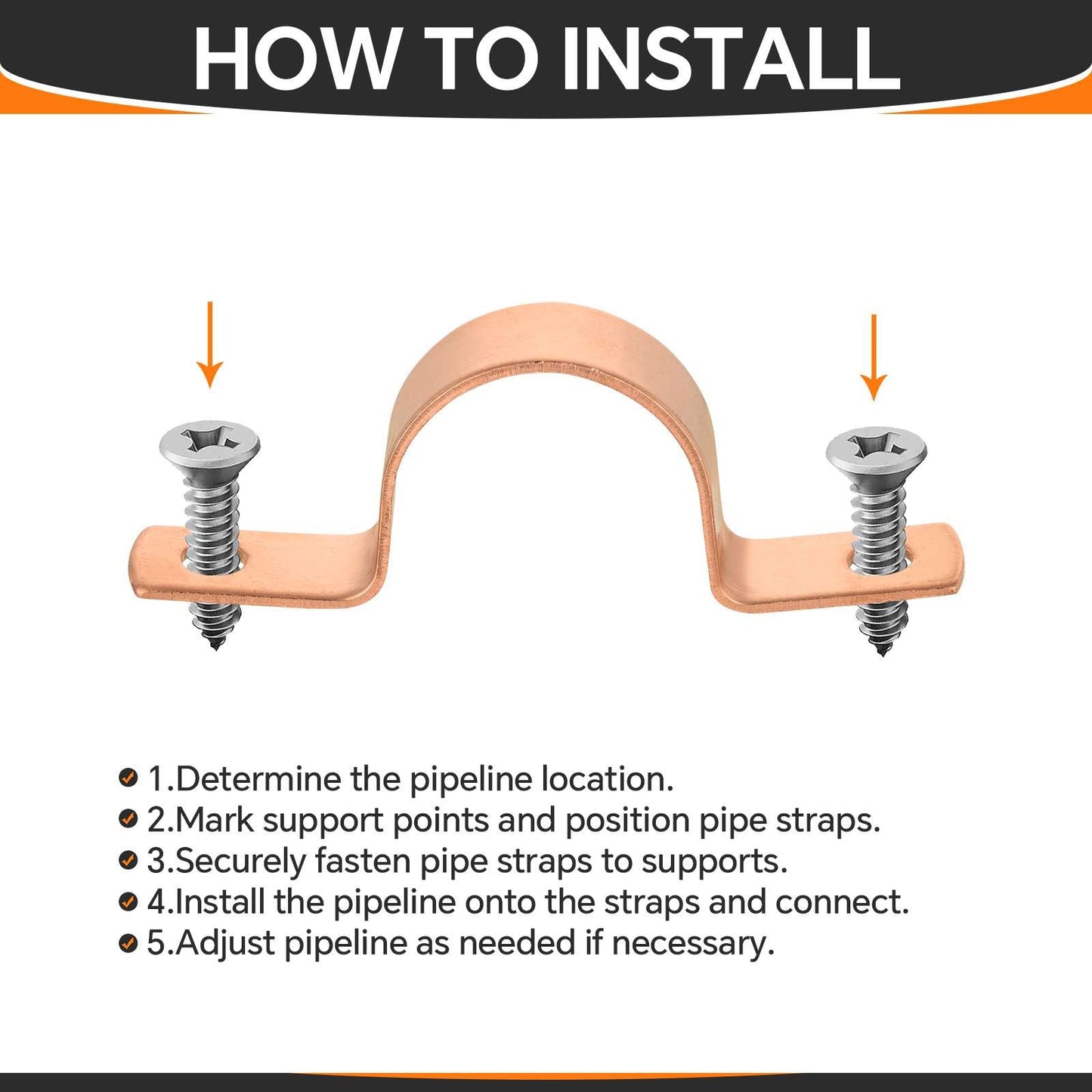 HOW TO INSTALL

1.Determine the pipeline location.
2.Mark support points and position pipe straps.
3.Securely fasten pipe straps to supports.
4.Install the pipeline onto the straps and connect.
5.Adjust pipeline as needed if necessary.