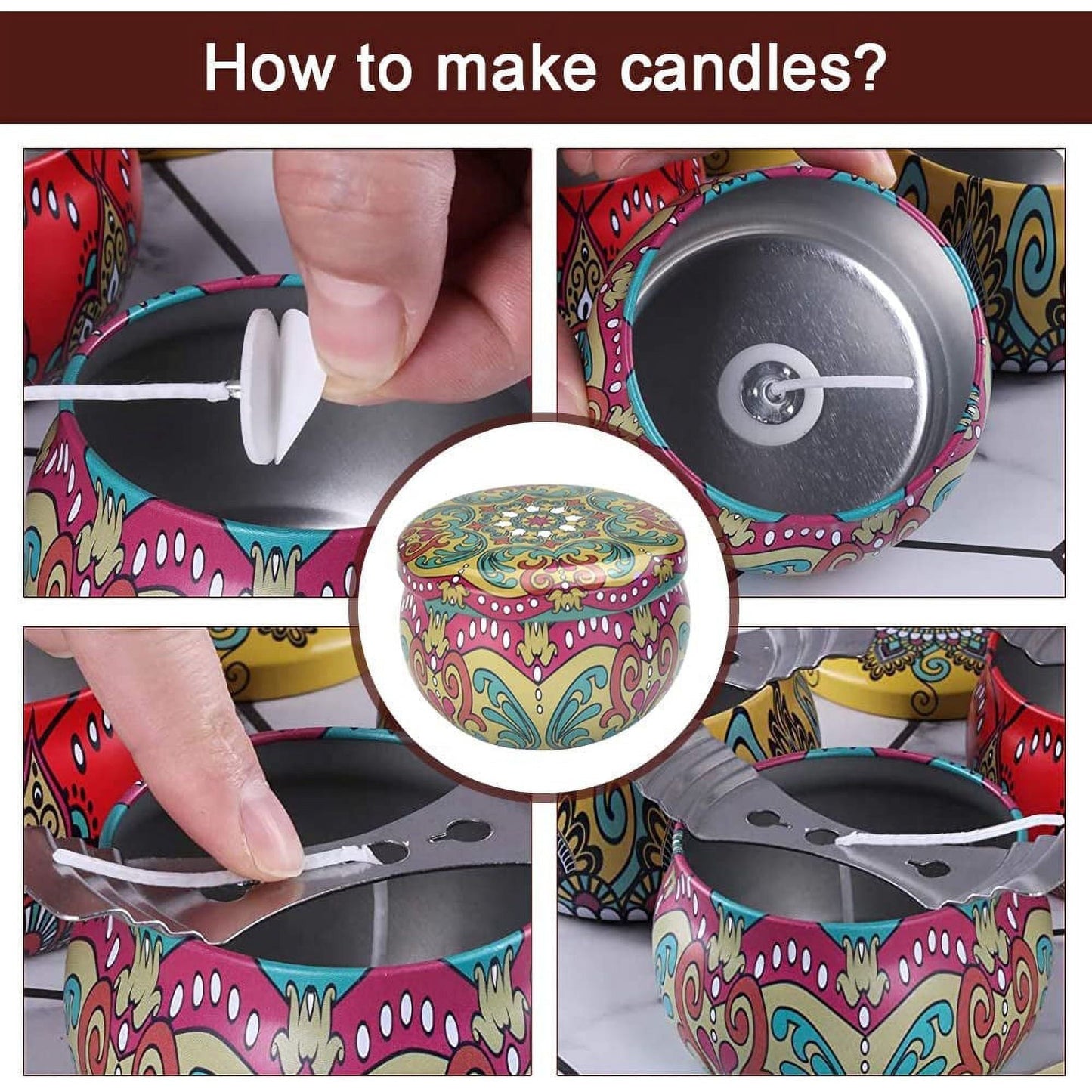 How to make candles?